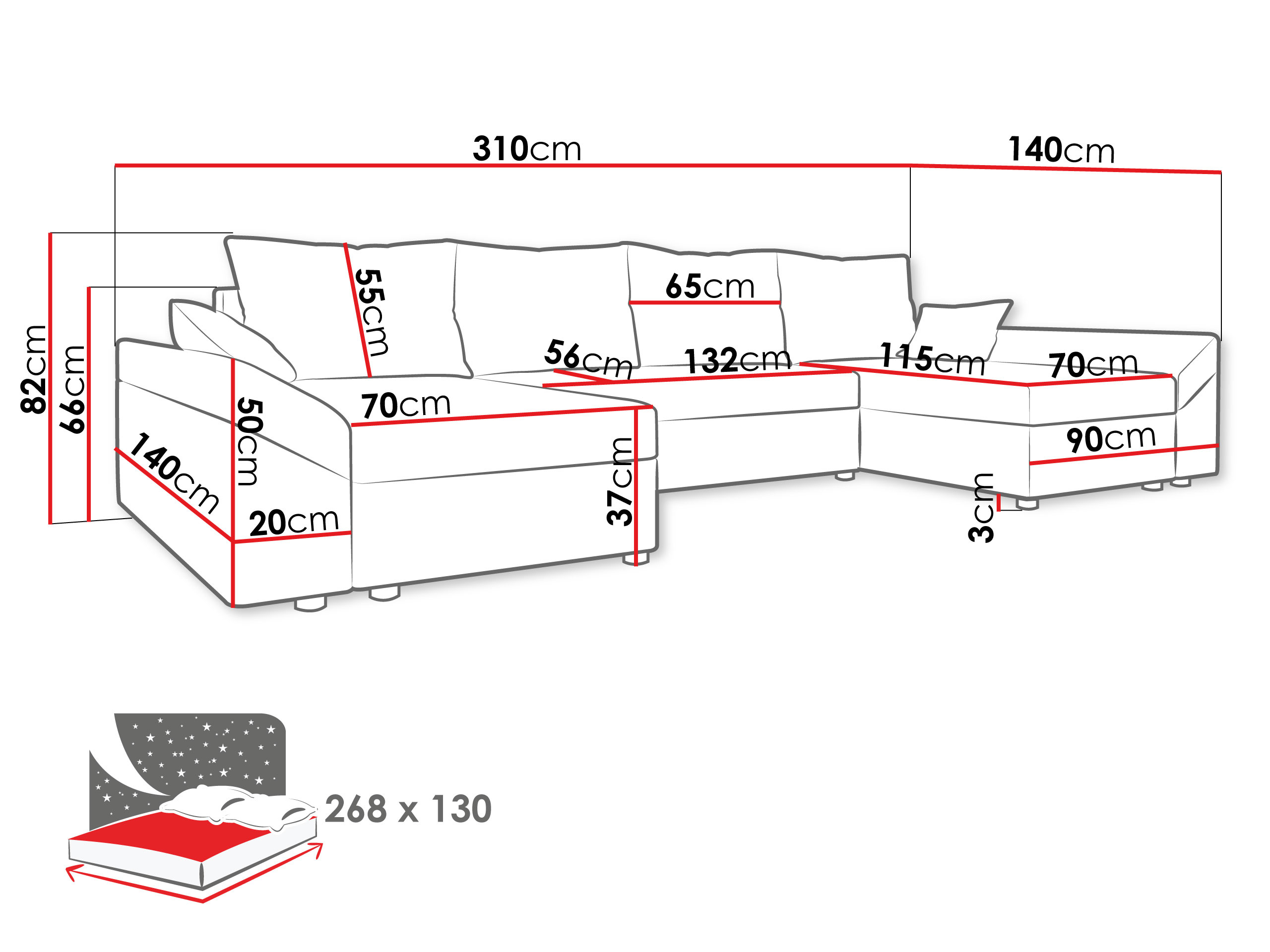 310cm
140cm
82cm
66cm
55cm
65cm
56cm
132cm
115cm
70cm
70cm
50cm
140cm
20cm
37cm
90cm
3cm
268 x 130