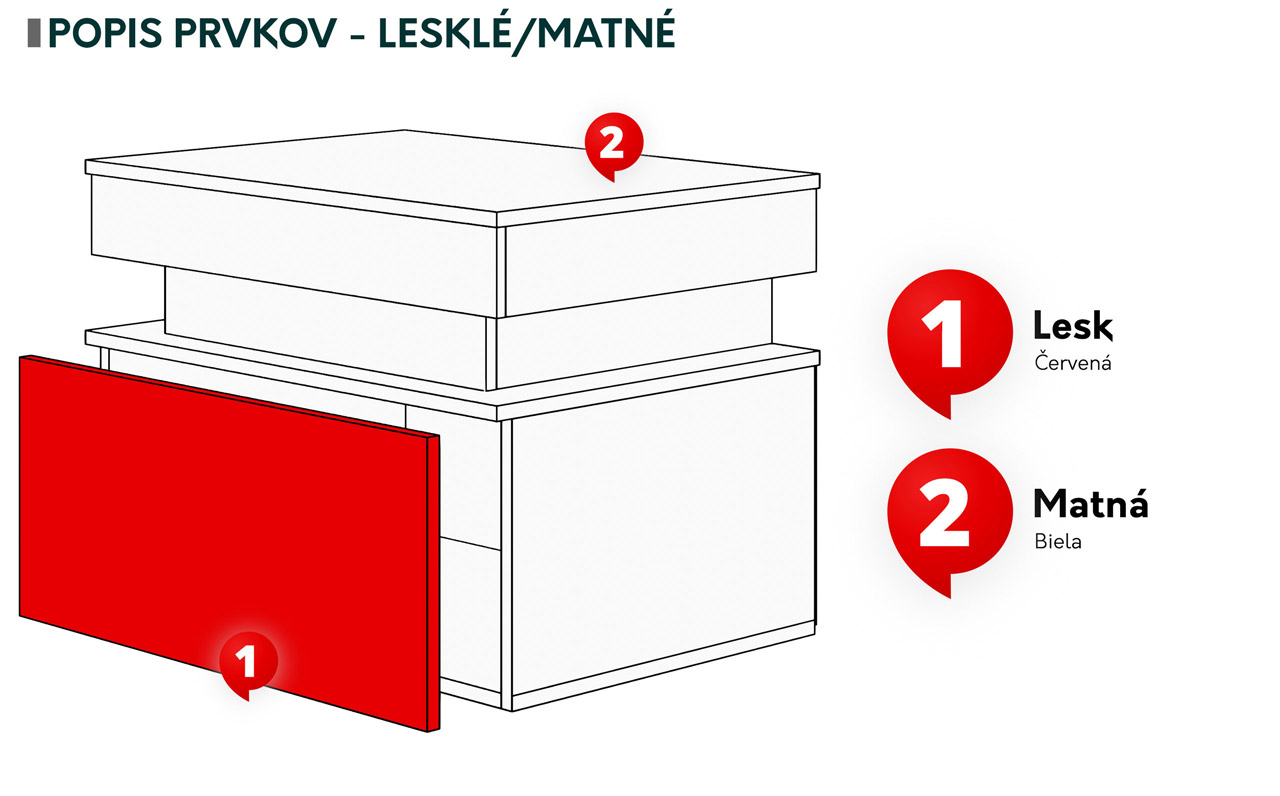 POPIS PRVKOV - LESKLÉ/MATNÉ

2

1

1 Lesk
Červená

2 Matná
Biela