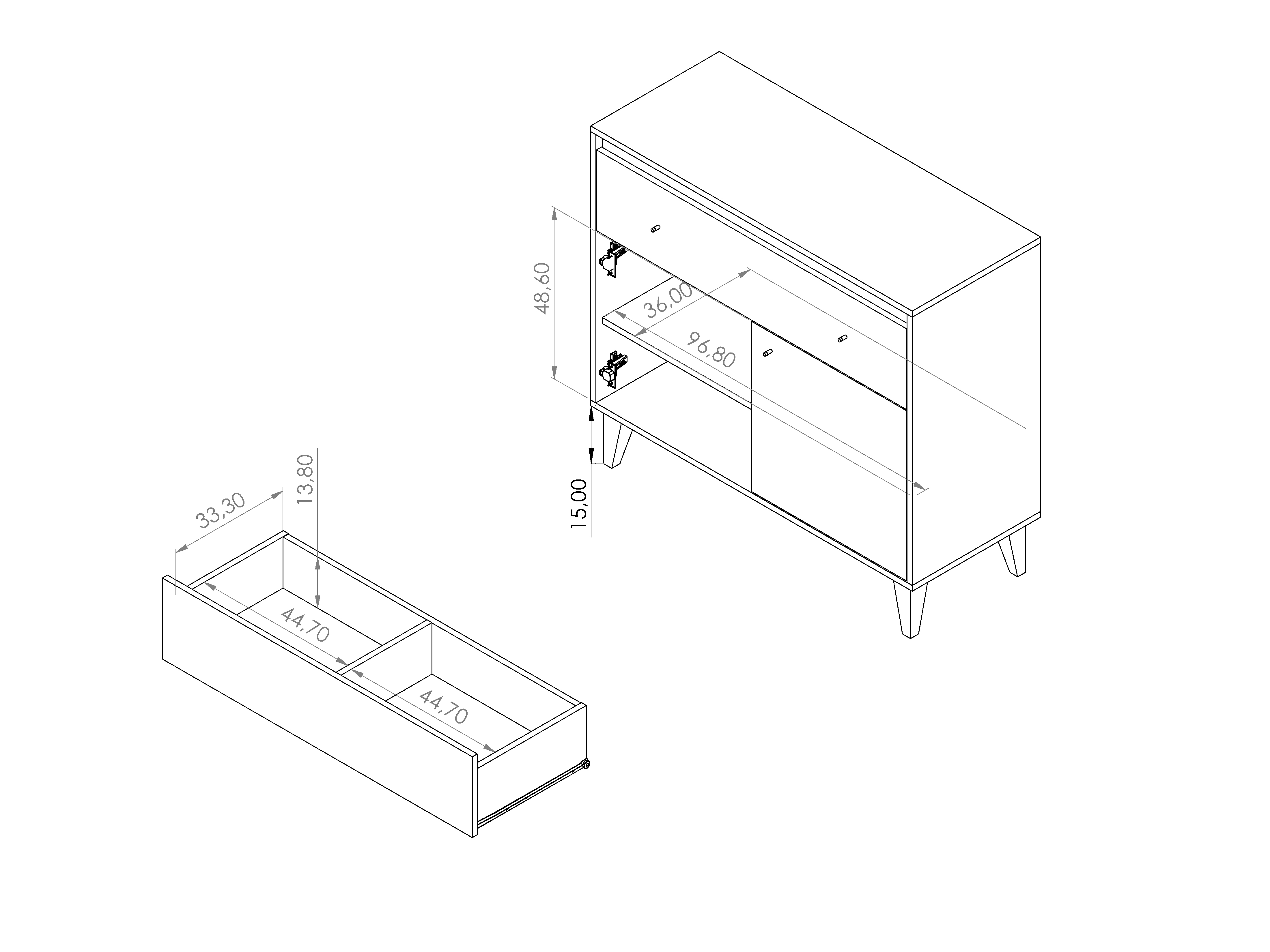 48,60
36,00
96,80
15,00
33,30
13,80
44,70
44,70