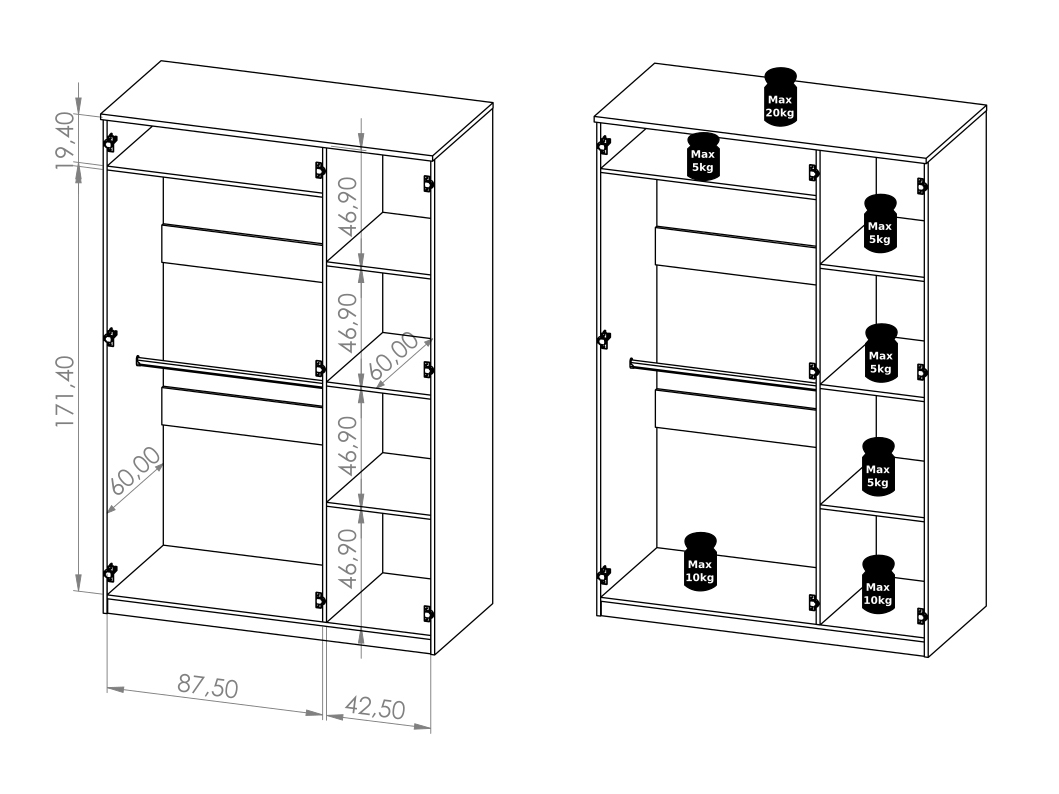 19,40
171,40
60,00
46,90
46,90
60,00
46,90
46,90
87,50
42,50

Max 20kg
Max 5kg
Max 5kg
Max 5kg
Max 5kg
Max 10kg
Max 10kg