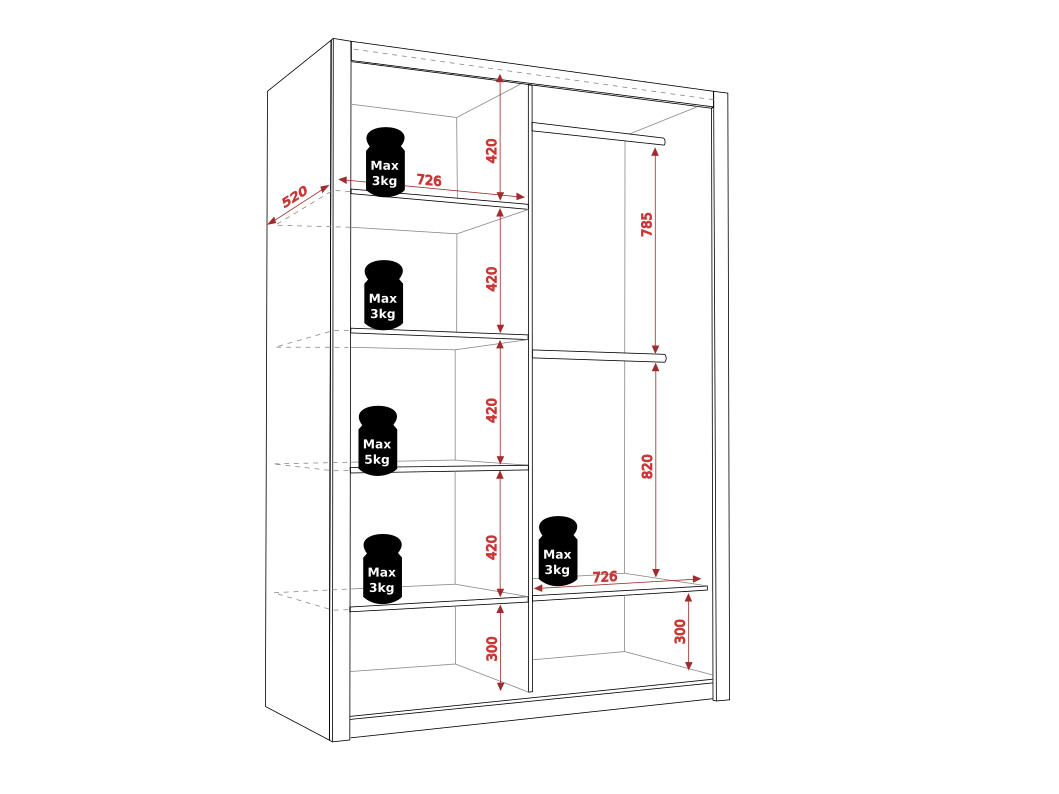 520
Max 3kg
726
420
785
Max 3kg
420
Max 5kg
420
820
Max 3kg
420
Max 3kg
726
300
300