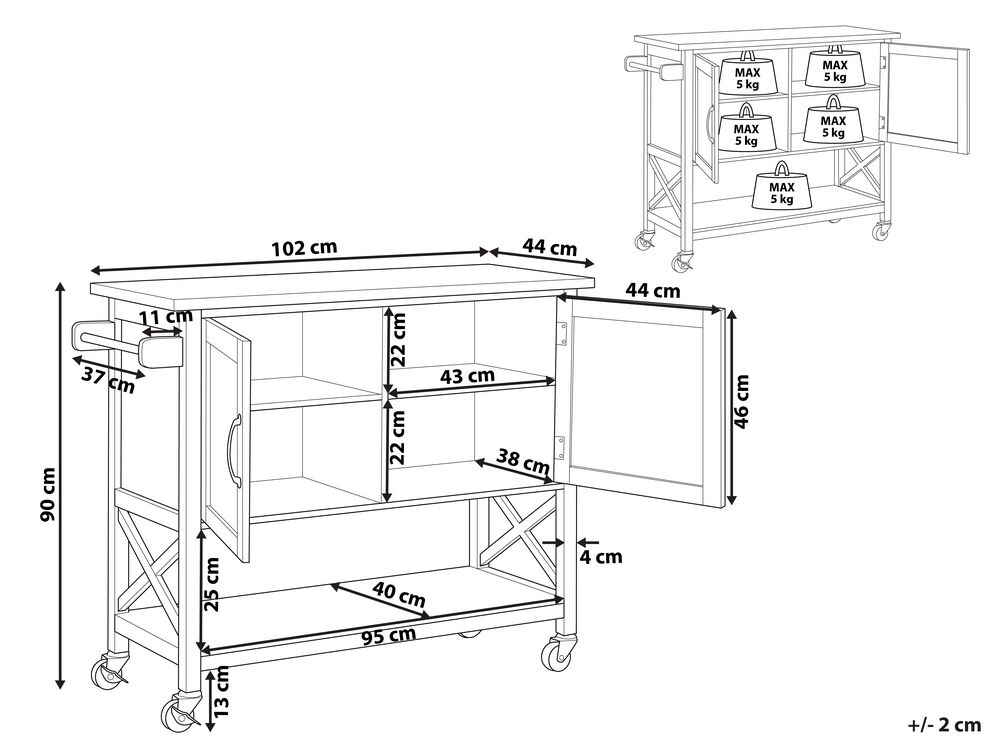 MAX
5 kg

MAX
5 kg

MAX
5 kg

MAX
5 kg

MAX
5 kg

102 cm
44 cm
44 cm
11 cm
37 cm
22 cm
43 cm
22 cm
38 cm
46 cm
90 cm
4 cm
25 cm
40 cm
95 cm
13 cm
+/- 2 cm