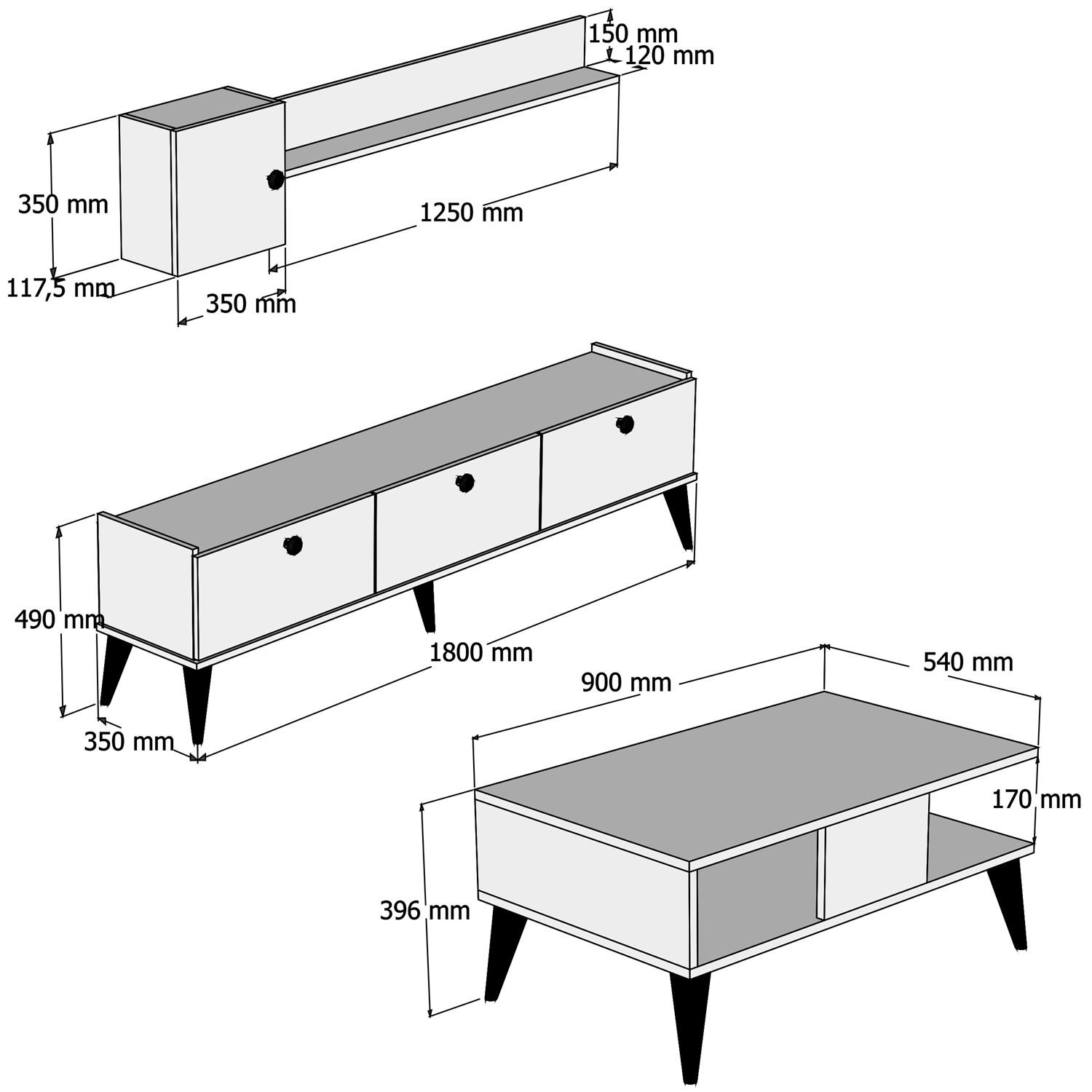 150 mm
120 mm
350 mm
1250 mm
117,5 mm
350 mm
490 mm
1800 mm
350 mm
900 mm
540 mm
170 mm
396 mm