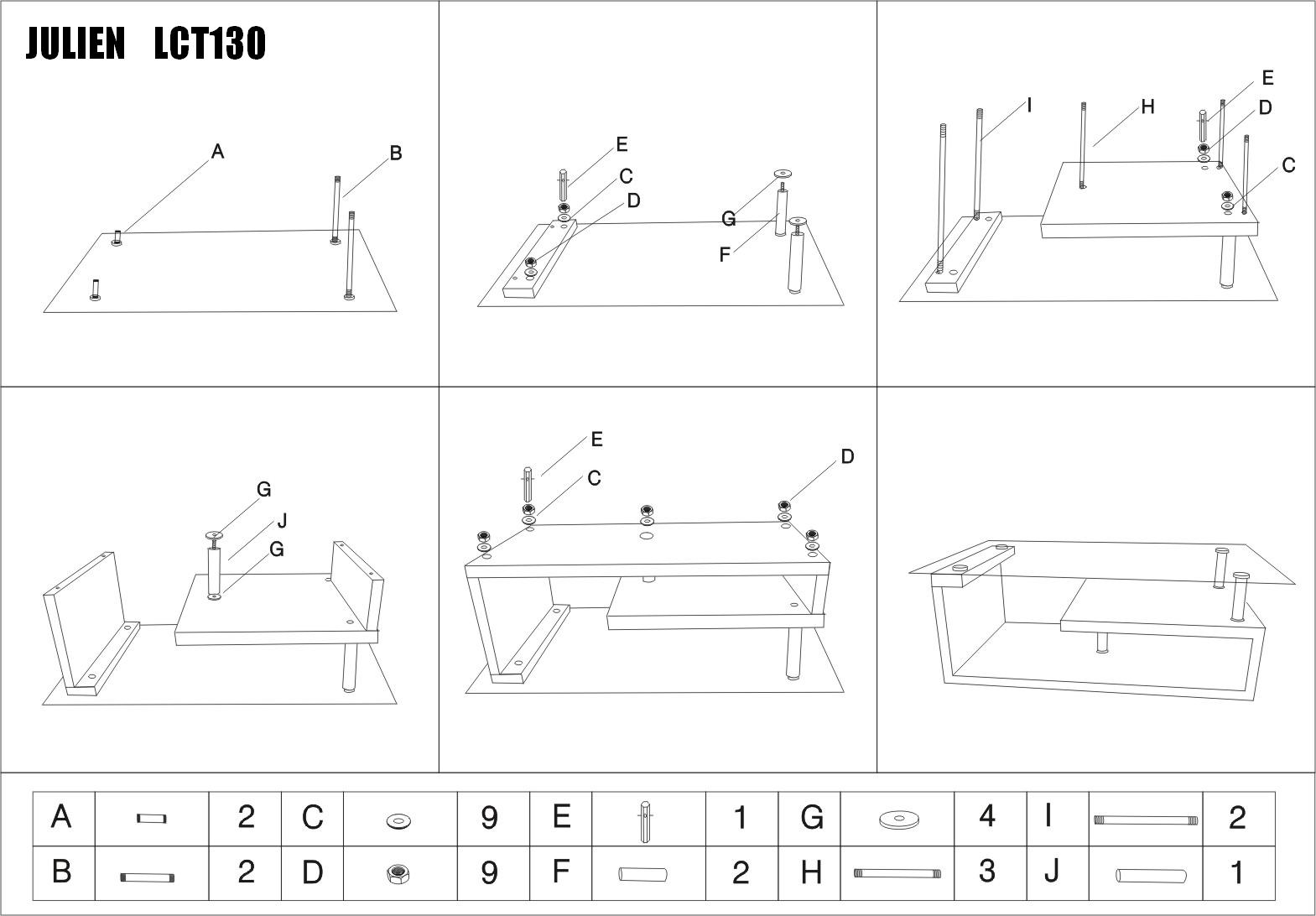 JULIEN LCT130

A
B

E
C
D
G
F

I
H
E
D
C

G
J
G

E
C
D

| A | | 2 | C | | 9 | E | | 1 | G | | 4 | I | | 2 |
|---|---|---|---|---|---|---|---|---|---|---|---|---|---|---|
| B | | 2 | D | | 9 | F | | 2 | H | | 3 | J | | 1 |