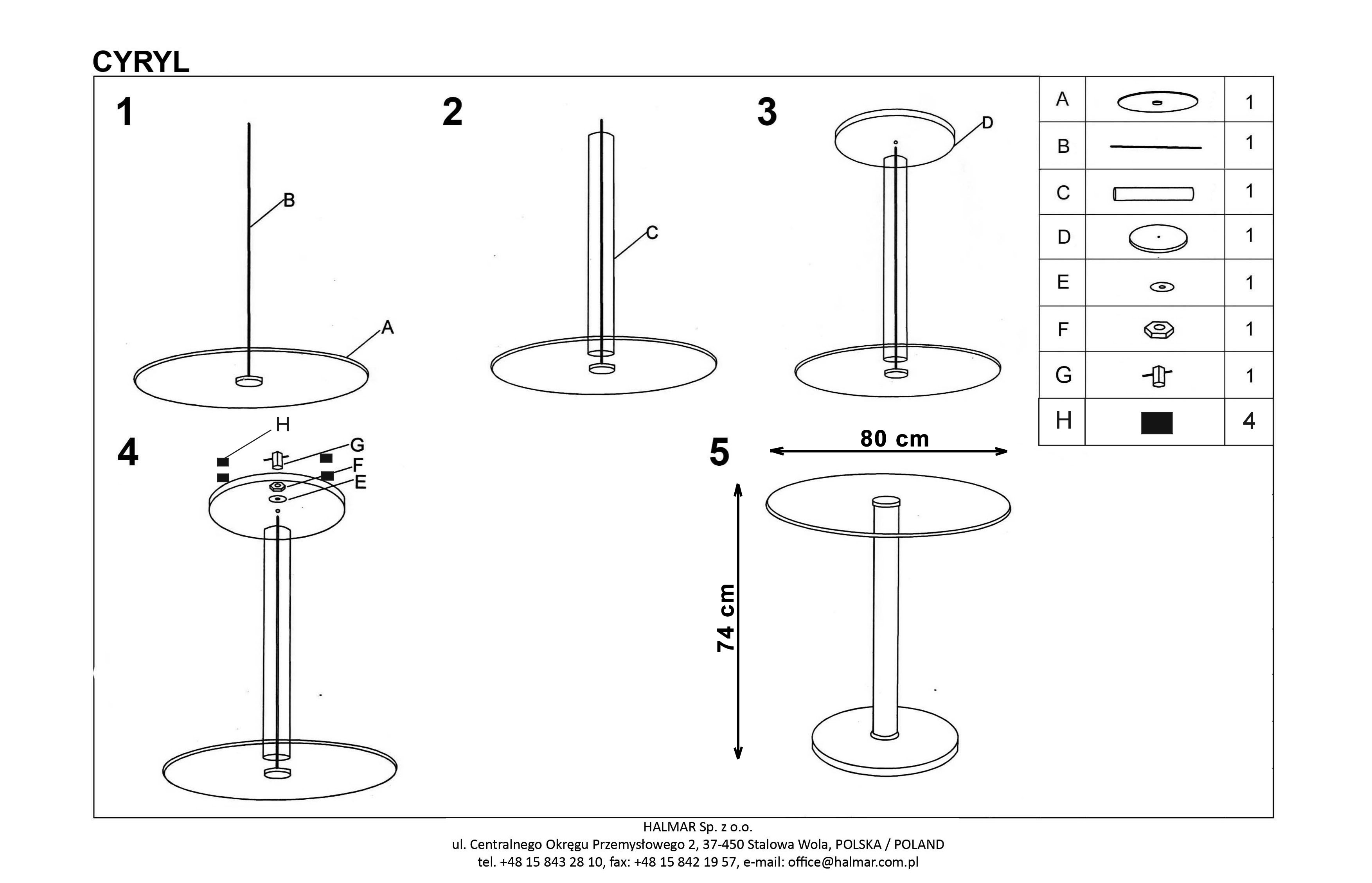 CYRYL

1

B

A

2

C

3

D

4

H

G

F

E

5

80 cm

74 cm

| A | | 1 |
|---|---|---|
| B | | 1 |
| C | | 1 |
| D | | 1 |
| E | | 1 |
| F | | 1 |
| G | | 1 |
| H | | 4 |

HALMAR Sp. z o.o.
ul. Centralnego Okręgu Przemysłowego 2, 37-450 Stalowa Wola, POLSKA / POLAND
tel. +48 15 843 28 10, fax: +48 15 842 19 57, e-mail: office@halmar.com.pl