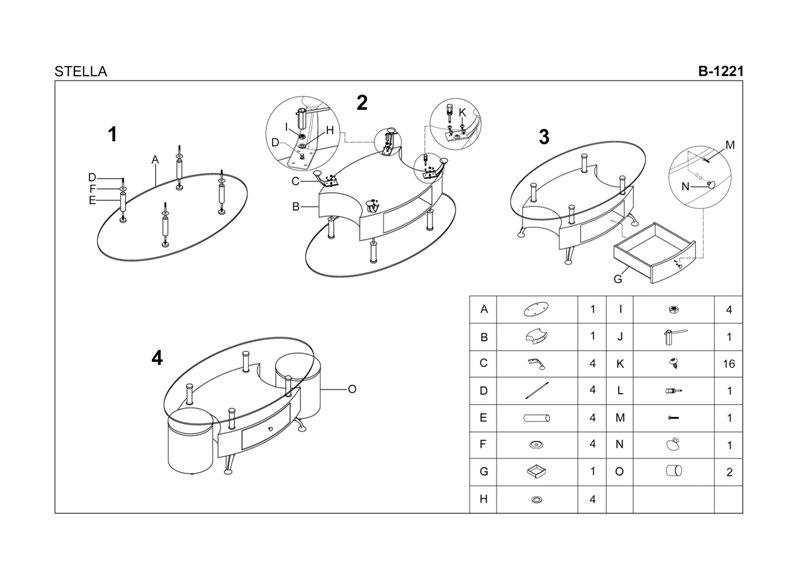 STELLA

B-1221

1

A

D

F

E

2

I

H

D

K

C

B

3

M

N

G

4

O

| A | | 1 | I | | 4 |
|---|---|---|---|---|---|
| B | | 1 | J | | 1 |
| C | | 4 | K | | 16 |
| D | | 4 | L | | 1 |
| E | | 4 | M | | 1 |
| F | | 4 | N | | 1 |
| G | | 1 | O | | 2 |
| H | | 4 | | | |