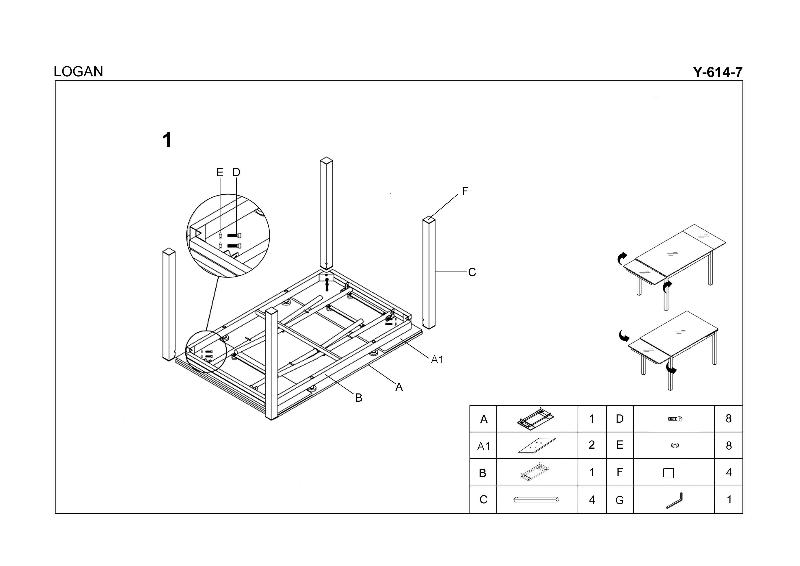 LOGAN

Y-614-7

1

E D

F

C

A1

A

B

| A | | 1 | D | | 8 |
|---|---|---|---|---|---|
| A1 | | 2 | E | | 8 |
| B | | 1 | F | | 4 |
| C | | 4 | G | | 1 |