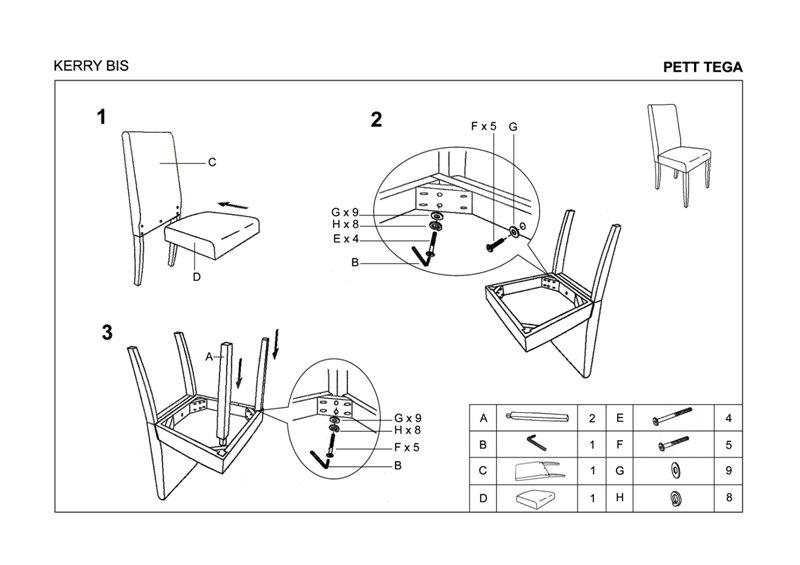 KERRY BIS

PETT TEGA

1

C

D

2

F x 5

G

G x 9

H x 8

E x 4

B

3

A

G x 9

H x 8

F x 5

B

| A |  | 2 | E |  | 4 |
|---|---|---|---|---|---|
| B |  | 1 | F |  | 5 |
| C |  | 1 | G |  | 9 |
| D |  | 1 | H |  | 8 |